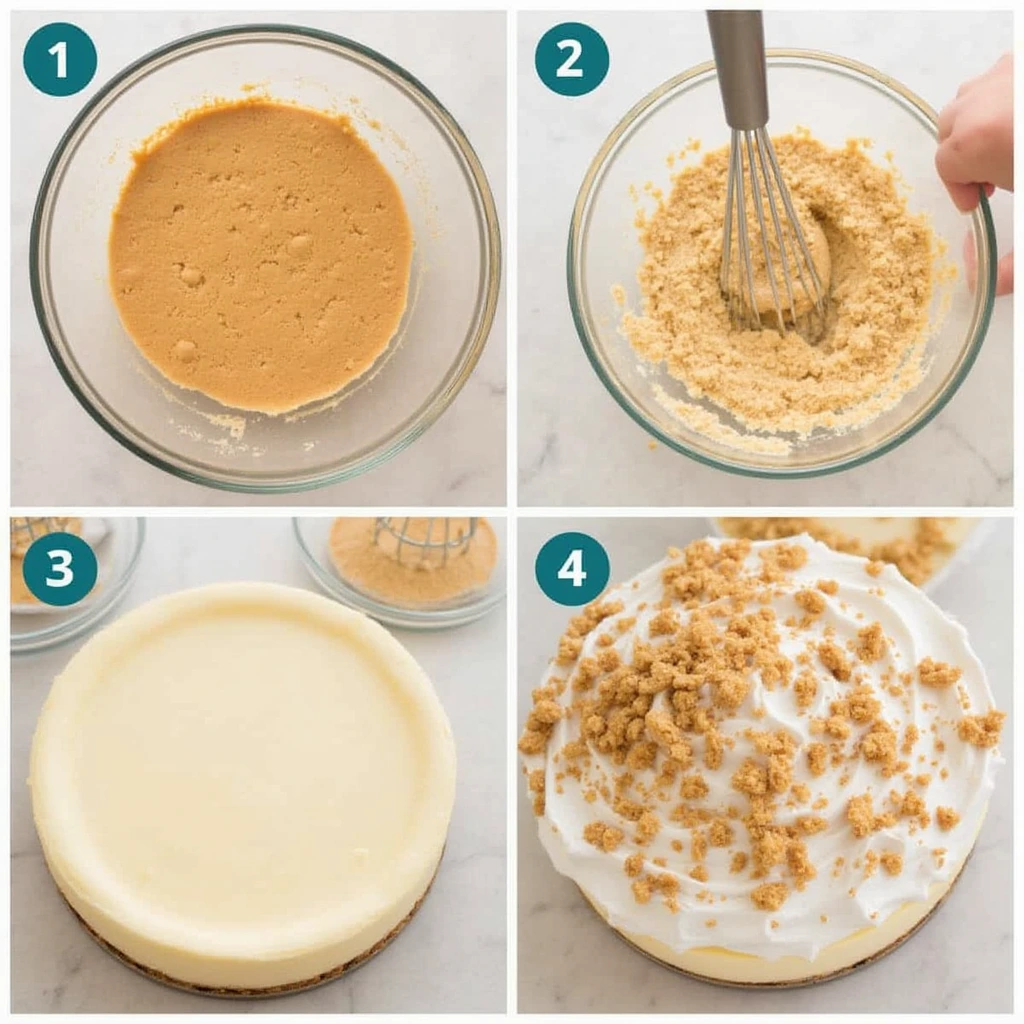 1

2

3

4